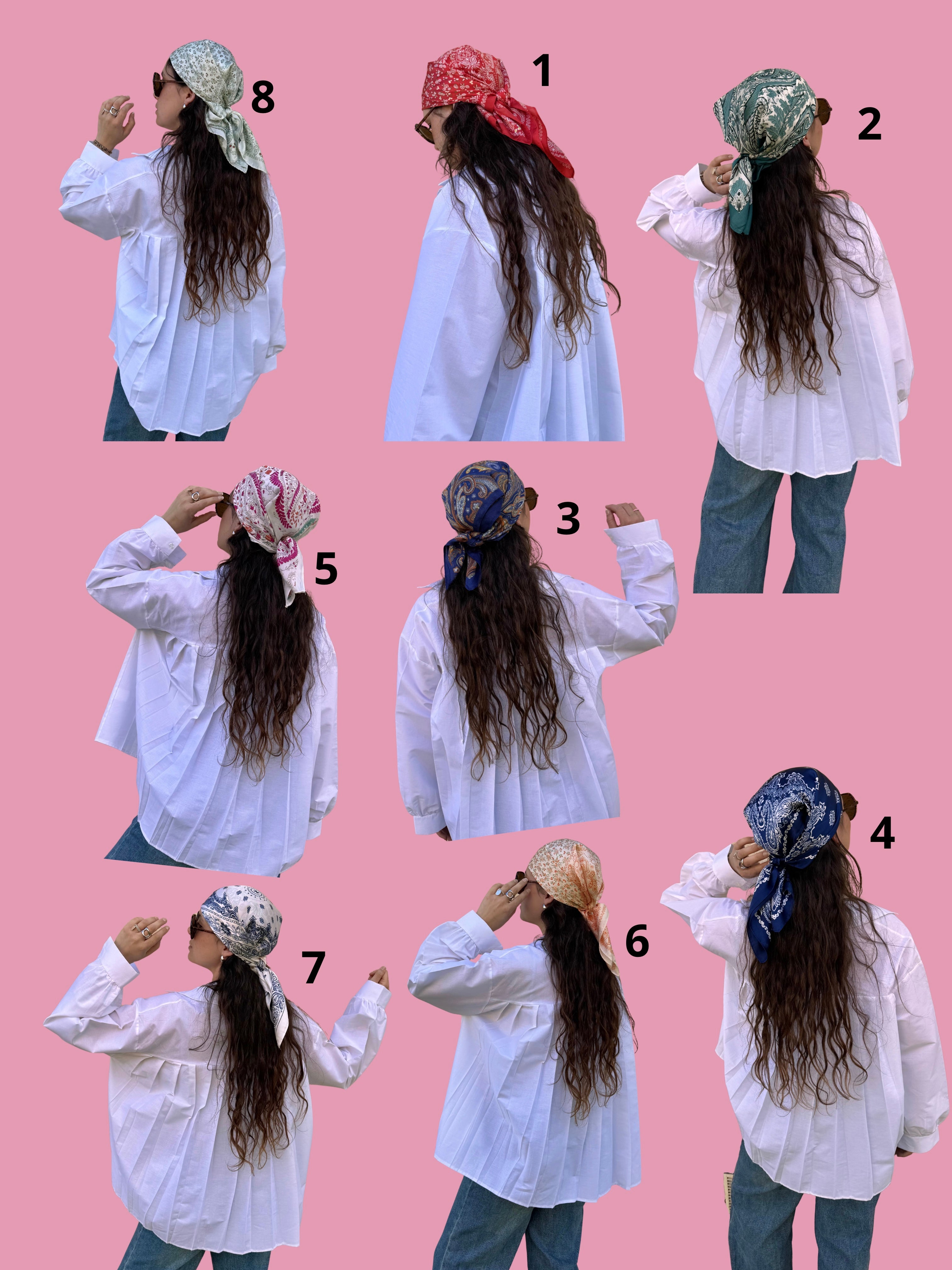 8

1

2

5

3

4

7

6